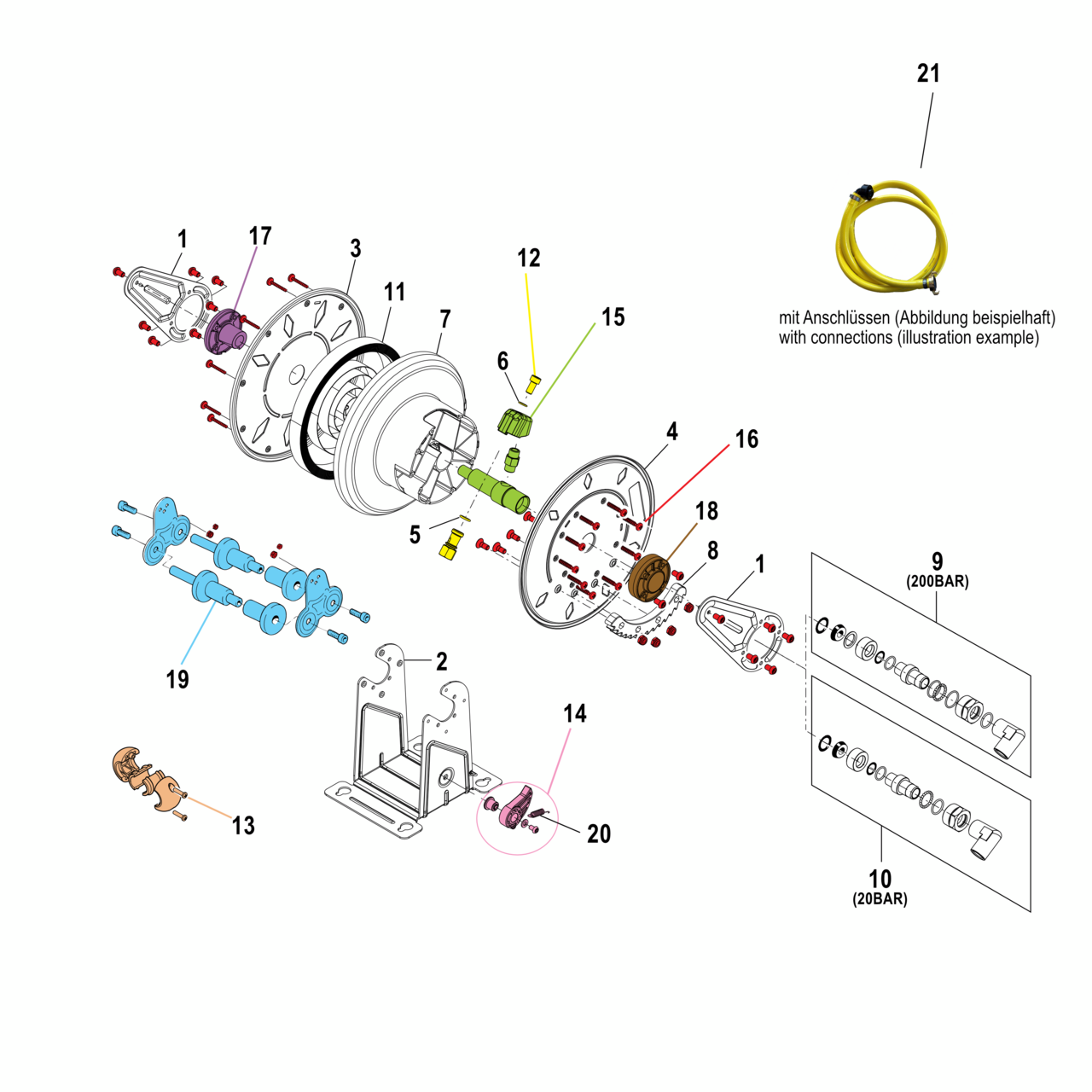 21

mit Anschlüssen (Abbildung beispielhaft)
with connections (illustration example)

1
17
3
11
7
12
15
6
4
16
18
8
1
9
(200BAR)
5
19
2
14
13
20
10
(20BAR)